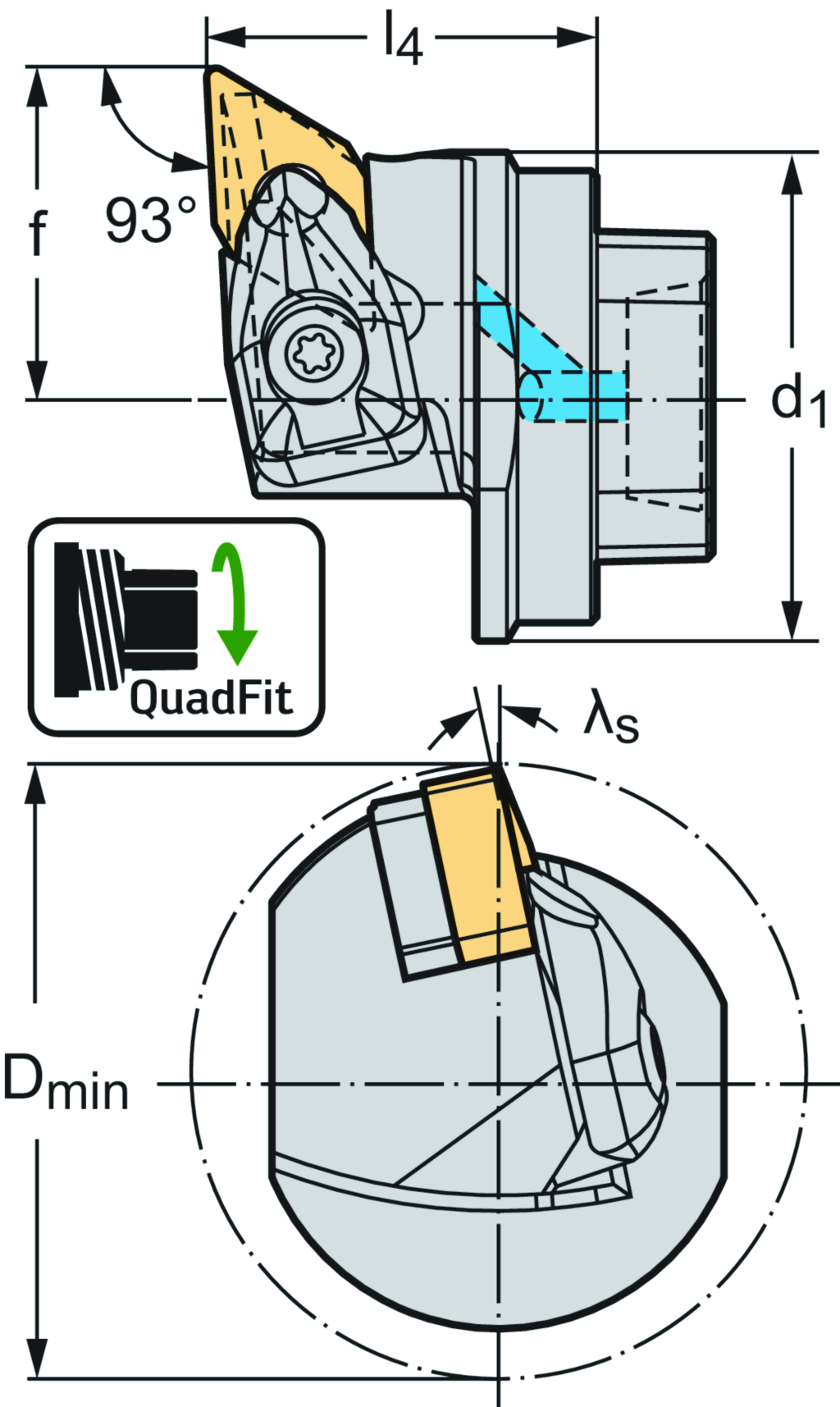 $l_4$

f

93°

$d_1$

QuadFit

$\lambda_s$

$D_{min}$