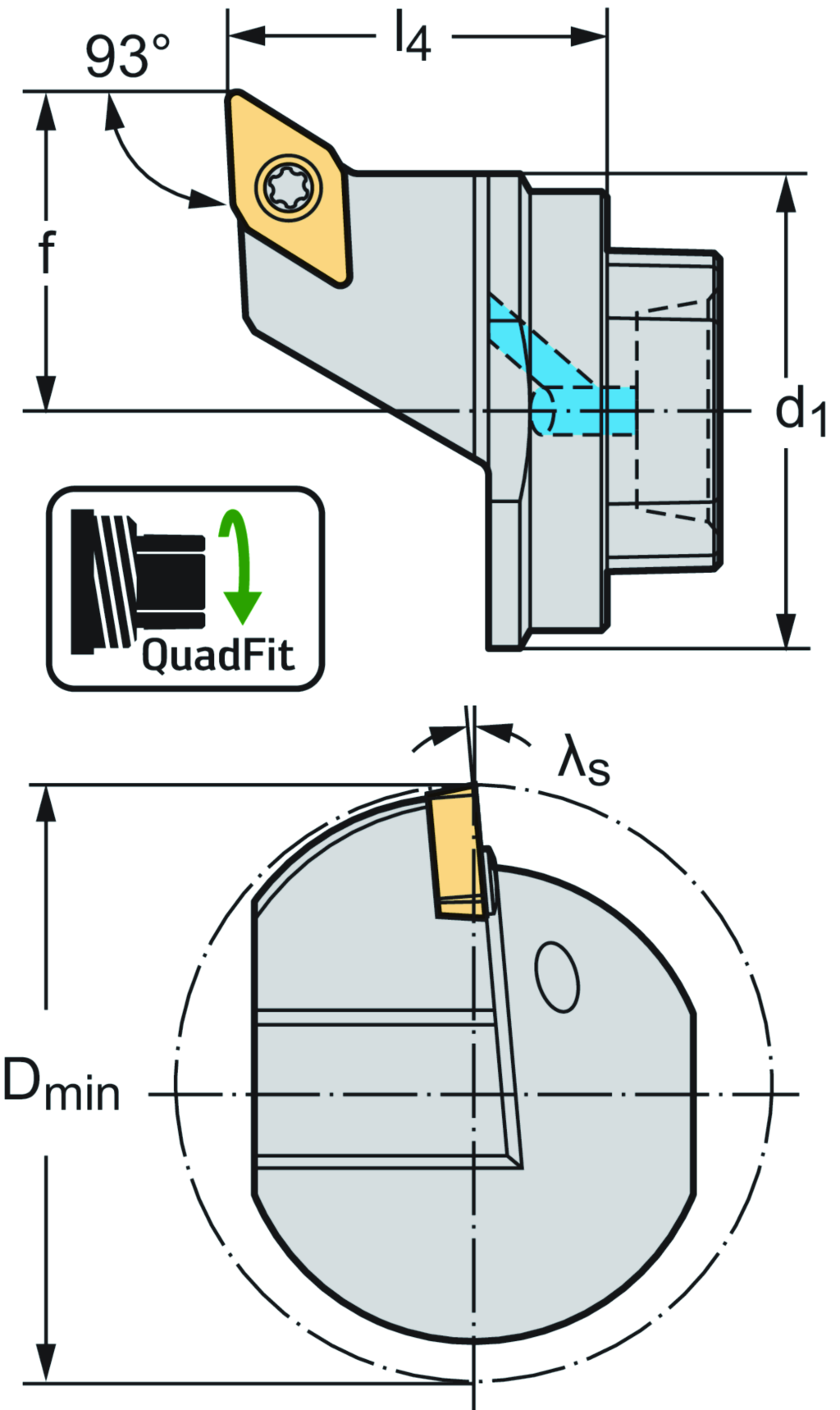 93°

$l_4$

f

$d_1$

QuadFit

$\lambda_s$

$D_{min}$